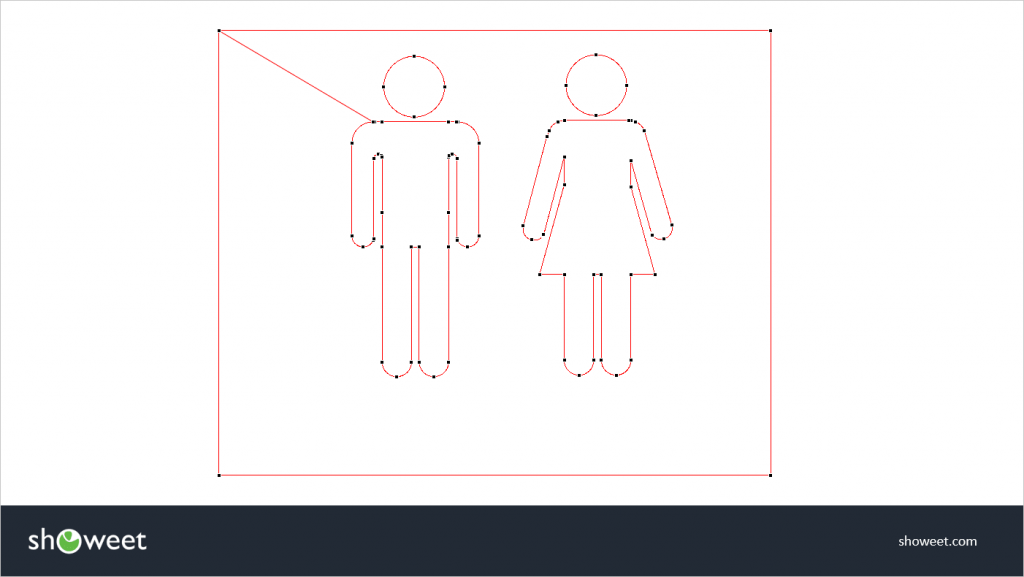 showeet

showeet.com