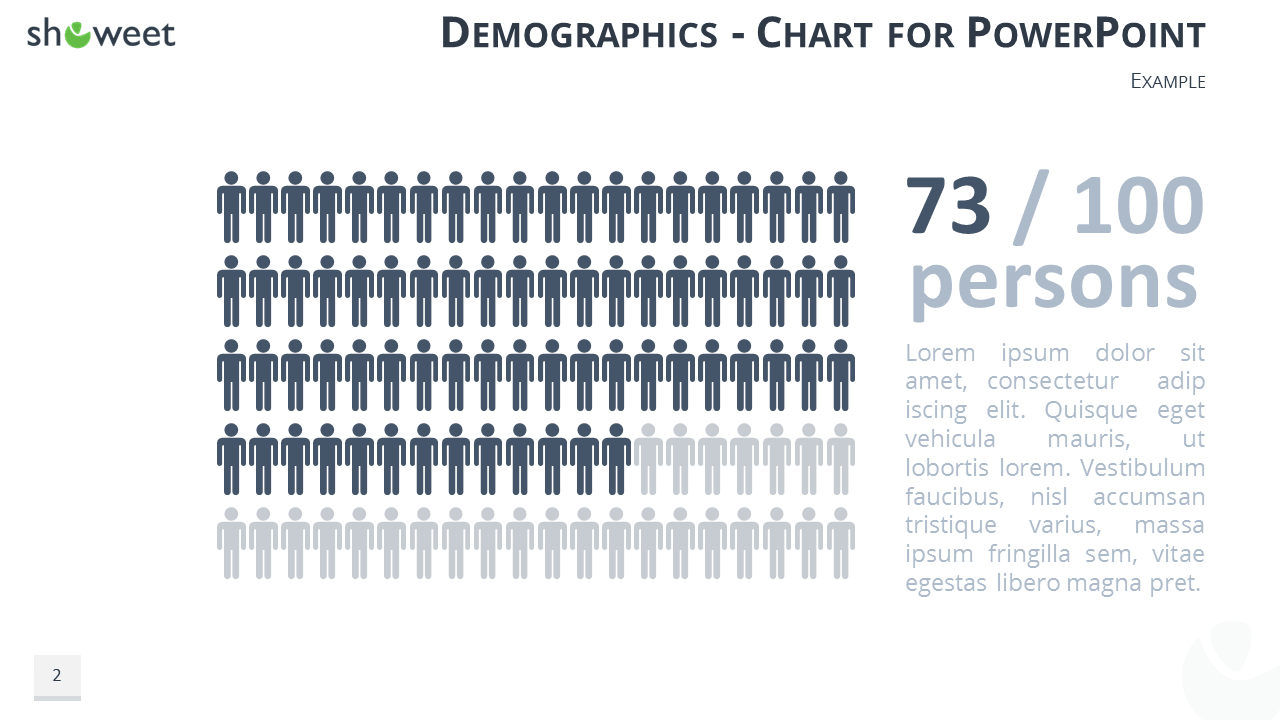 showeet

DEMOGRAPHICS - CHART FOR POWERPOINT

EXAMPLE

73 / 100 persons

Lorem ipsum dolor sit amet, consectetur adip iscing elit. Quisque eget vehicula mauris, ut lobortis lorem. Vestibulum faucibus, nisl accumsan tristique varius, massa ipsum fringilla sem, vitae egestas libero magna pret.

2