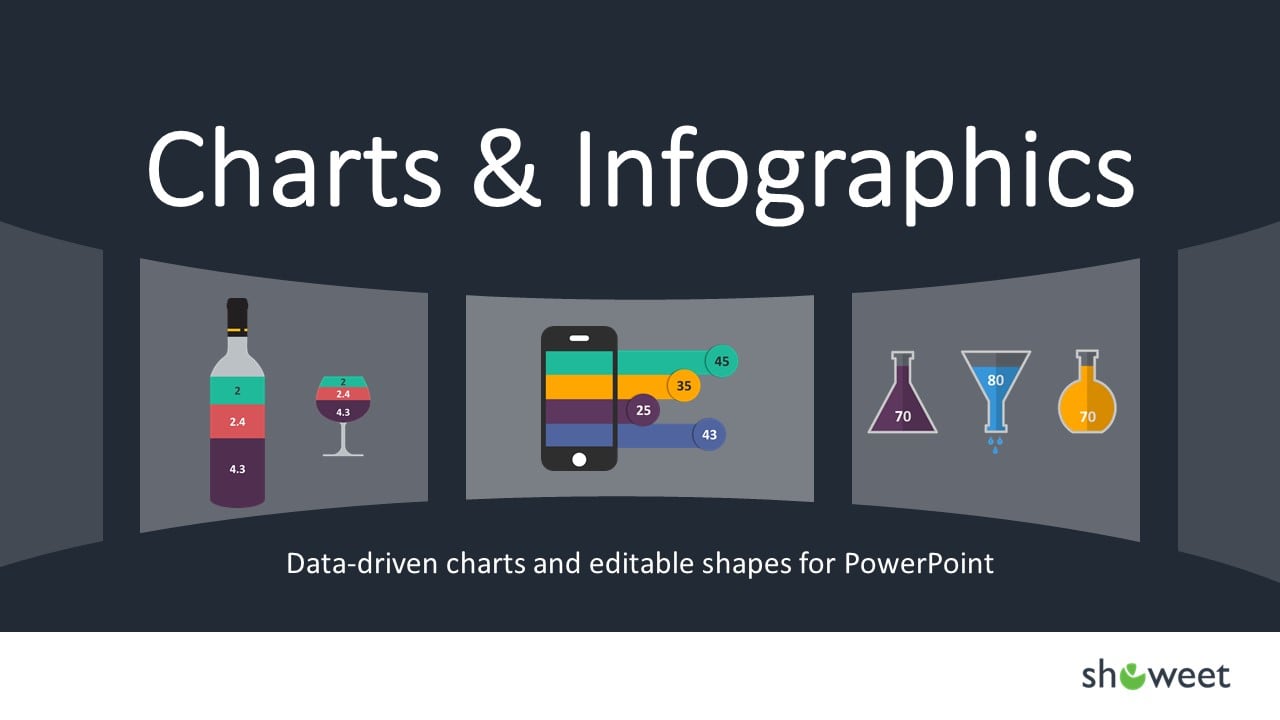 Charts & Infographics

2
2.4
4.3

2
2.4
4.3

45
35
25
43

70
80
70

Data-driven charts and editable shapes for PowerPoint

showeet