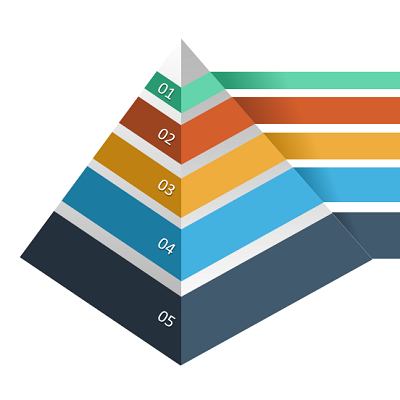 01
02
03
04
05