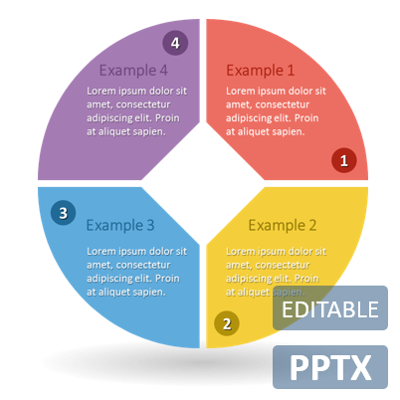 4

Example 4

Lorem ipsum dolor sit amet, consectetur adipiscing elit. Proin at aliquet sapien.

Example 1

Lorem ipsum dolor sit amet, consectetur adipiscing elit. Proin at aliquet sapien.

1

3

Example 3

Lorem ipsum dolor sit amet, consectetur adipiscing elit. Proin at aliquet sapien.

Example 2

Lorem ipsum dolor sit amet, consectetur adipiscing elit. Proin at aliquet sapien.

2

EDITABLE

PPTX