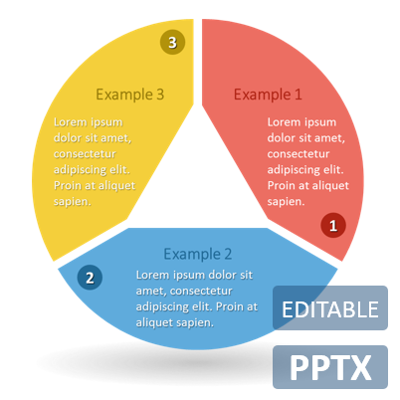 3

Example 3

Lorem ipsum dolor sit amet, consectetur adipiscing elit. Proin at aliquet sapien.

Example 1

Lorem ipsum dolor sit amet, consectetur adipiscing elit. Proin at aliquet sapien.

1

Example 2

2

Lorem ipsum dolor sit amet, consectetur adipiscing elit. Proin at aliquet sapien.

EDITABLE

PPTX